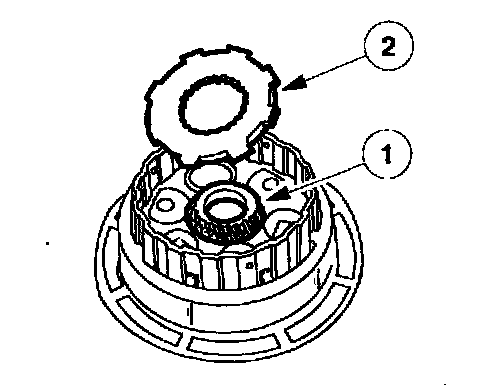 2
1