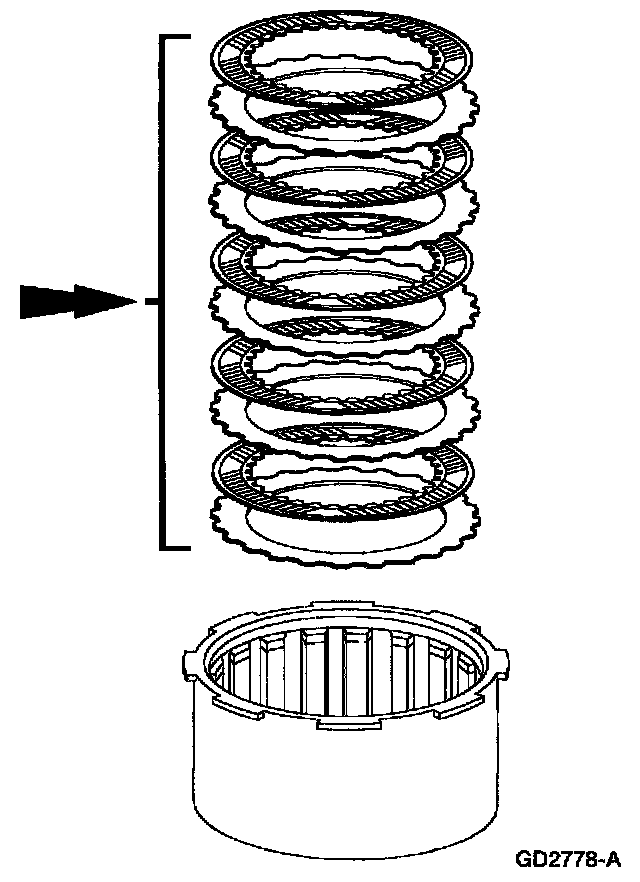 GD2778-A