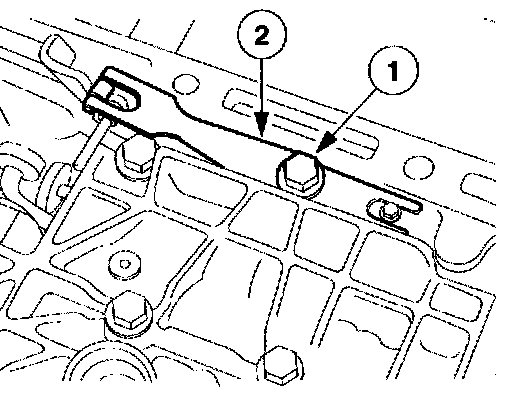 2
1