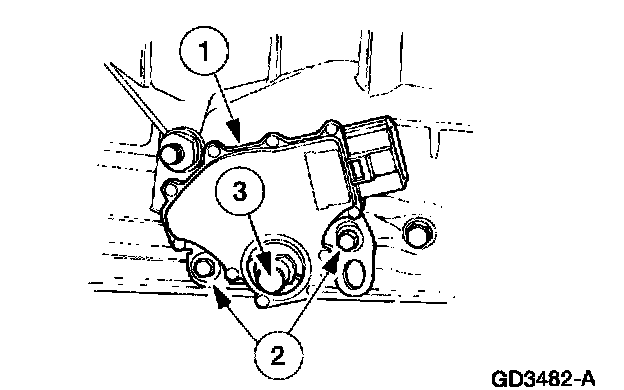 1
3
2
GD3482-A