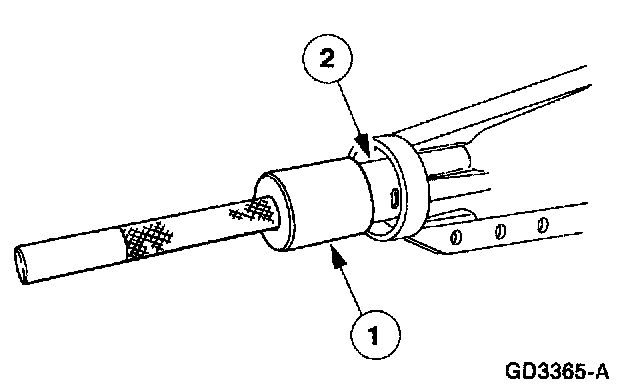 2

1

GD3365-A