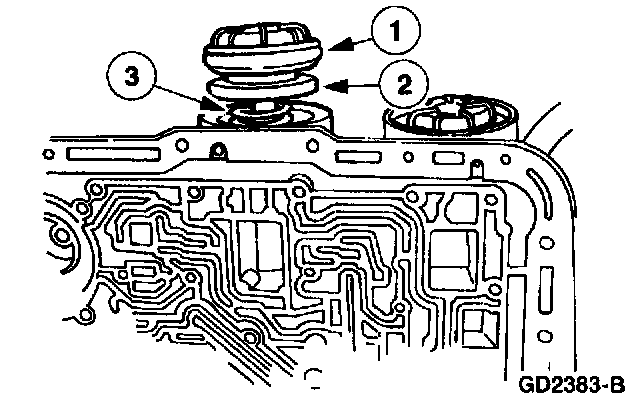 1
3
2
GD2383-B