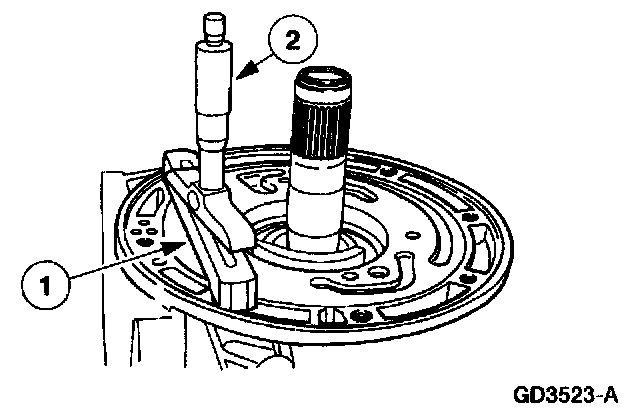 2

1

GD3523-A