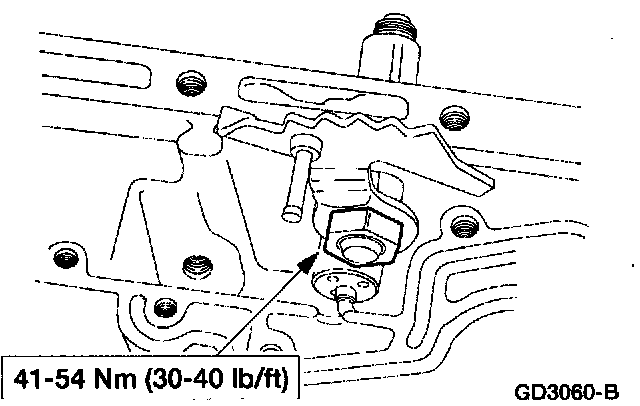 41-54 Nm (30-40 lb/ft)

GD3060-B