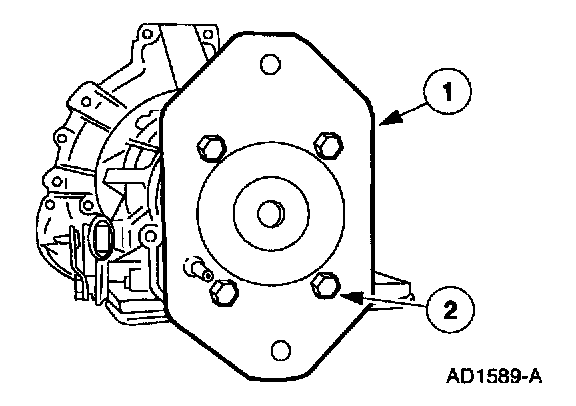 1

2

AD1589-A