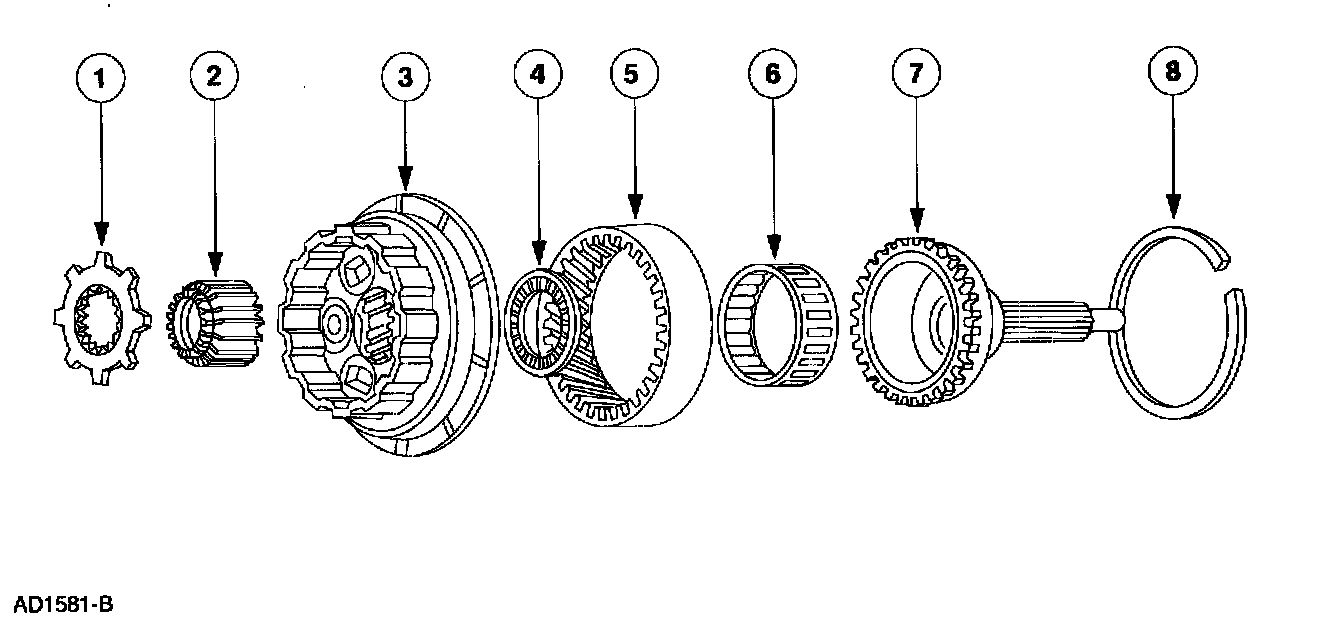 1
2
3
4
5
6
7
8
AD1581-B