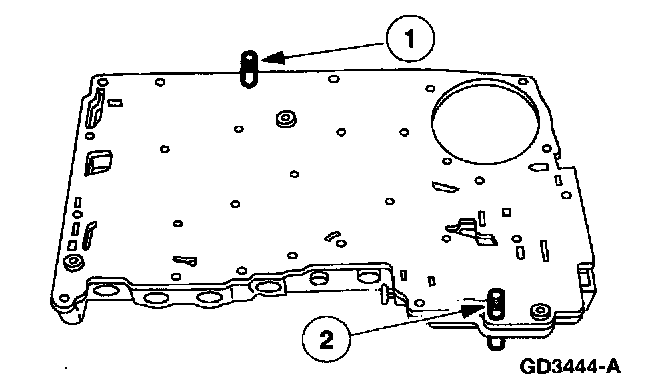 1

2

GD3444-A