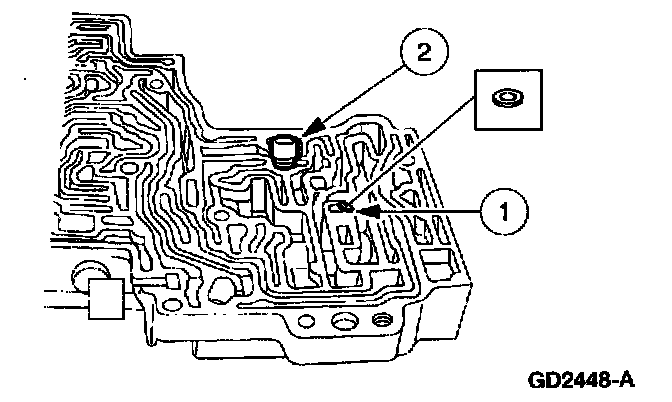 2

1

GD2448-A