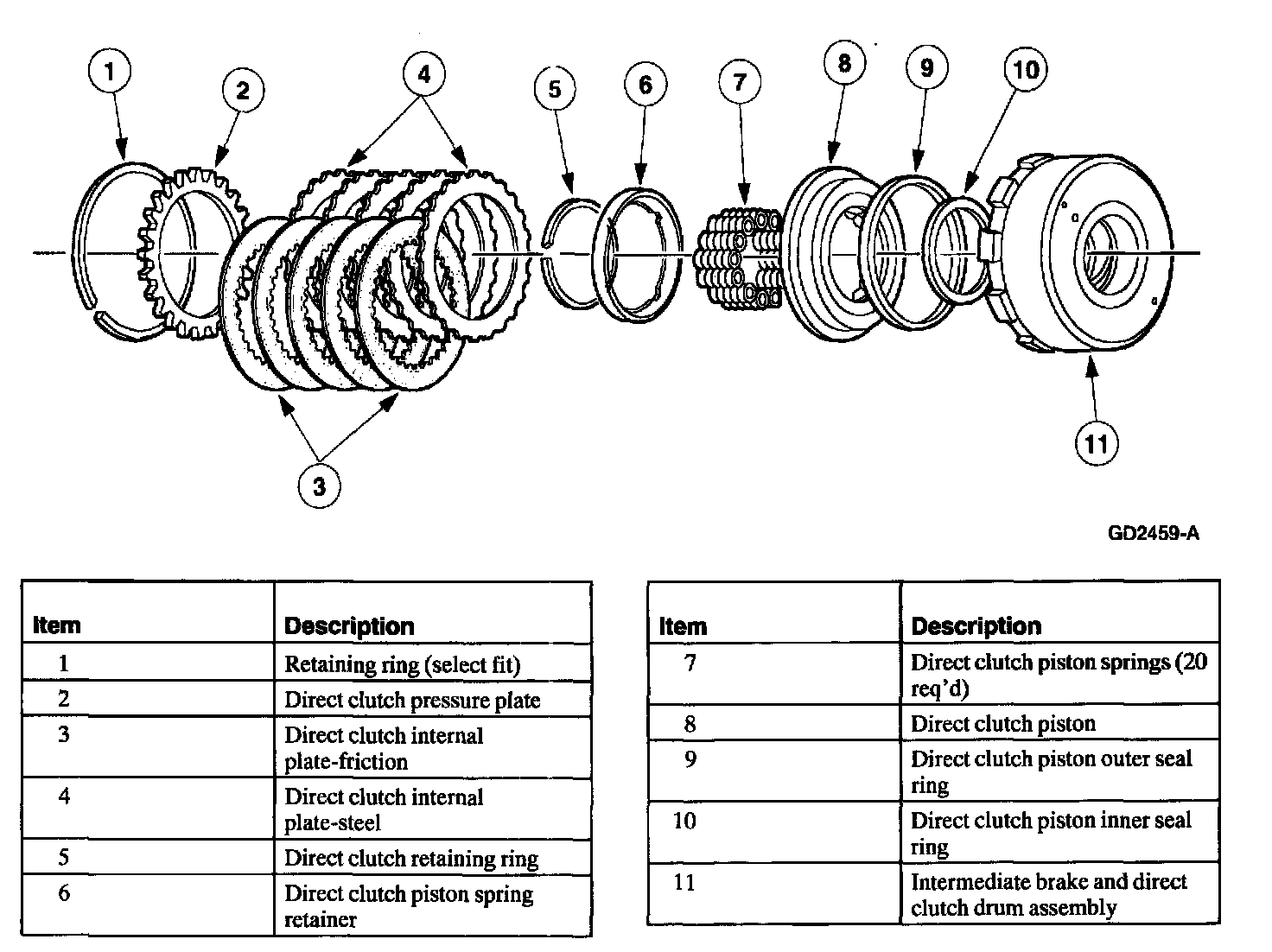 1 2 4 5 6 7 8 9 10

3

11

GD2459-A

| Item | Description |
|---|---|
| 1 | Retaining ring (select fit) |
| 2 | Direct clutch pressure plate |
| 3 | Direct clutch internal plate-friction |
| 4 | Direct clutch internal plate-steel |
| 5 | Direct clutch retaining ring |
| 6 | Direct clutch piston spring retainer |

| Item | Description |
|---|---|
| 7 | Direct clutch piston springs (20 req'd) |
| 8 | Direct clutch piston |
| 9 | Direct clutch piston outer seal ring |
| 10 | Direct clutch piston inner seal ring |
| 11 | Intermediate brake and direct clutch drum assembly |