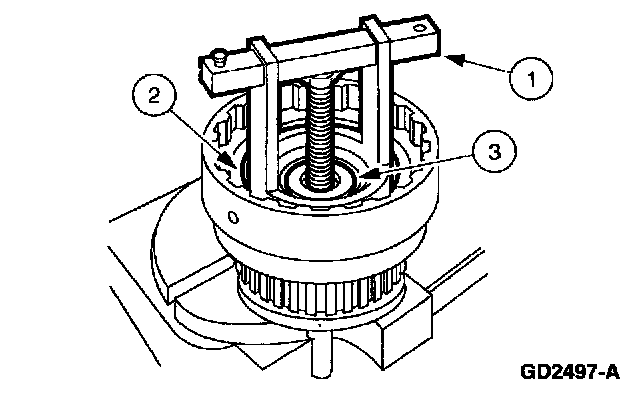 1
2
3
GD2497-A