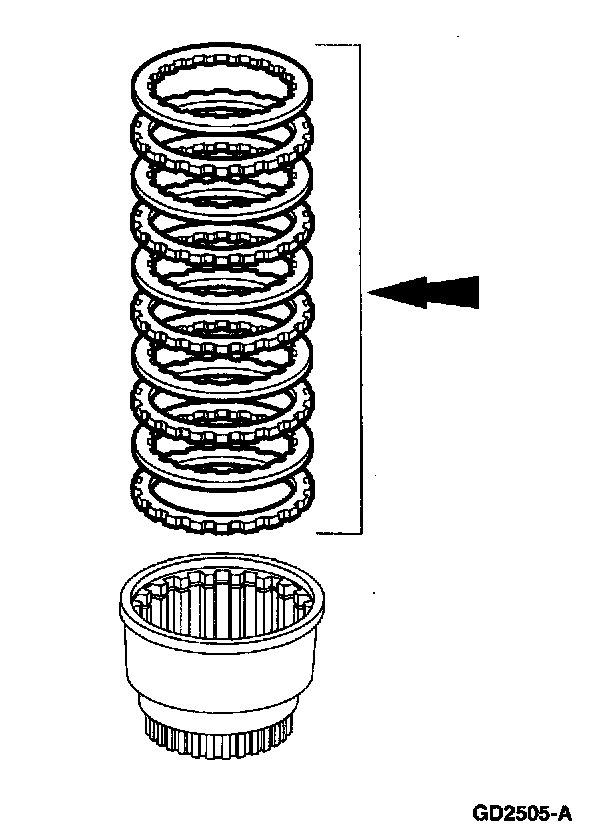 GD2505-A