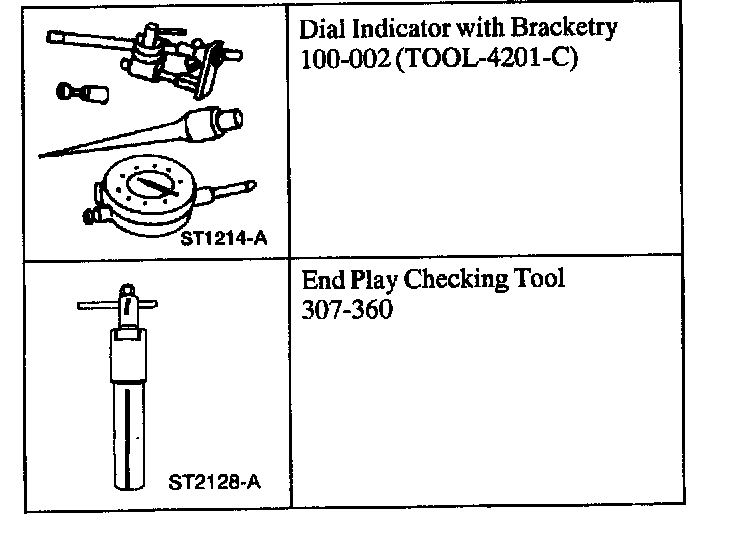 | | |
|---|---|
| ST1214-A | Dial Indicator with Bracketry 100-002 (TOOL-4201-C) |
| ST2128-A | End Play Checking Tool 307-360 |