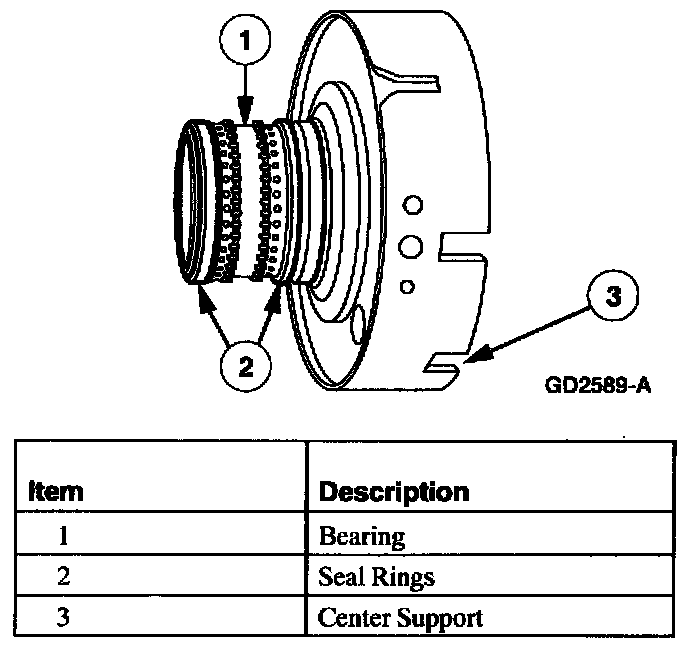 1

2

3

GD2589-A

| Item | Description |
|---|---|
| 1 | Bearing |
| 2 | Seal Rings |
| 3 | Center Support |