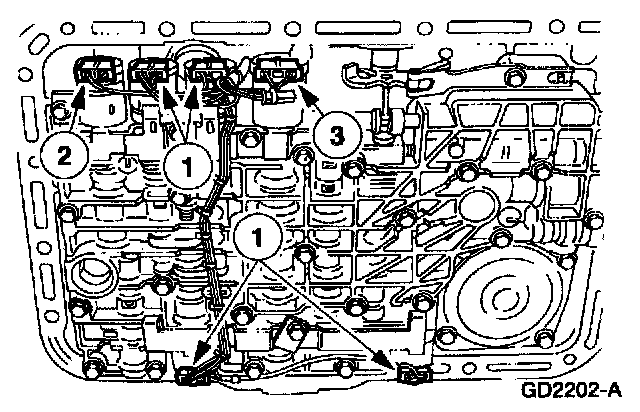 2
1
3
1
GD2202-A