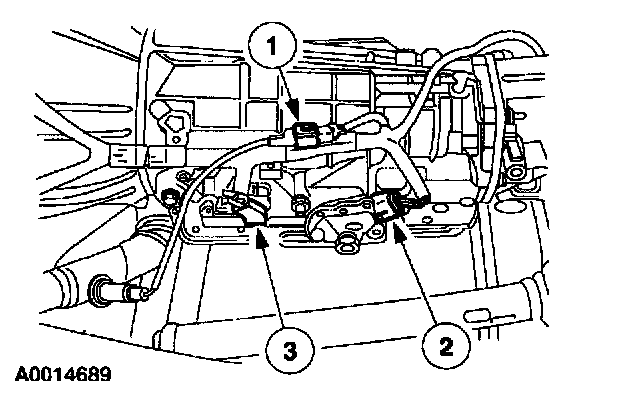 1

3

2

A0014689