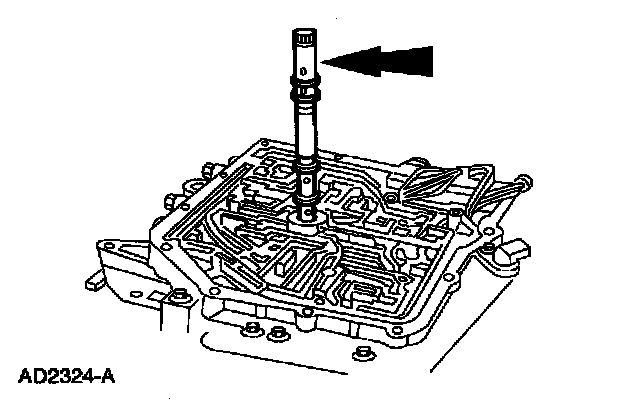 AD2324-A