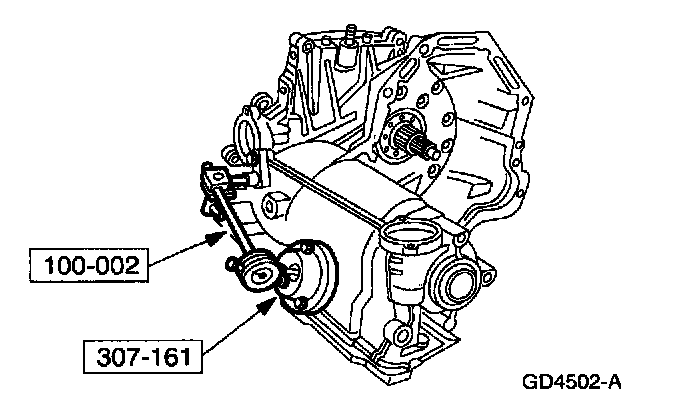 100-002

307-161

GD4502-A