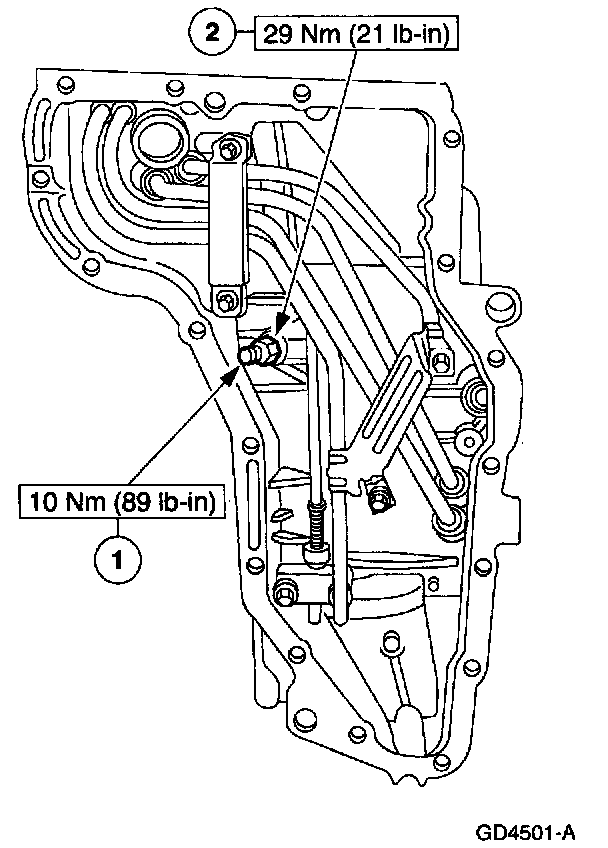 2
29 Nm (21 lb-in)

10 Nm (89 lb-in)
1

GD4501-A