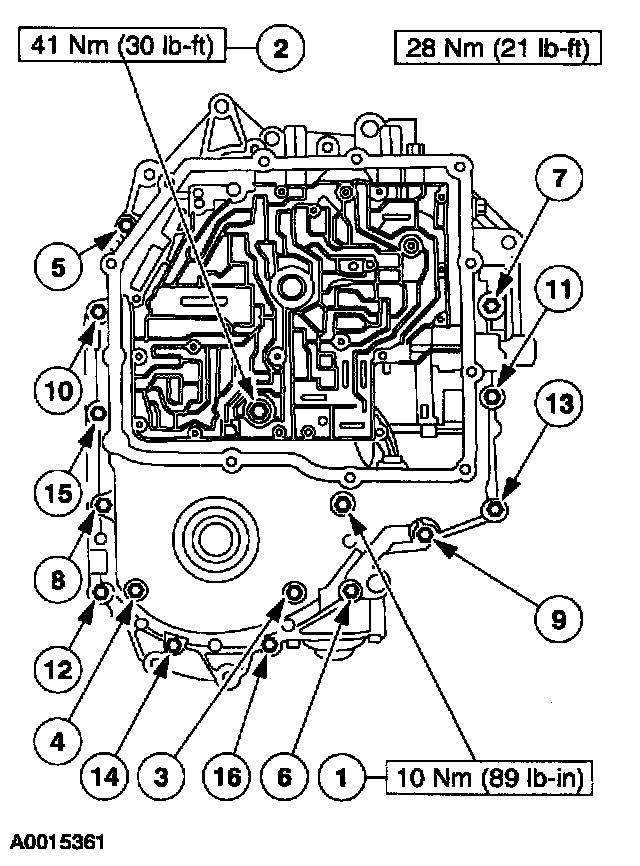 41 Nm (30 lb-ft)
2
28 Nm (21 lb-ft)
7
5
11
10
13
15
8
9
12
4
14
3
16
6
1
10 Nm (89 lb-in)
A0015361