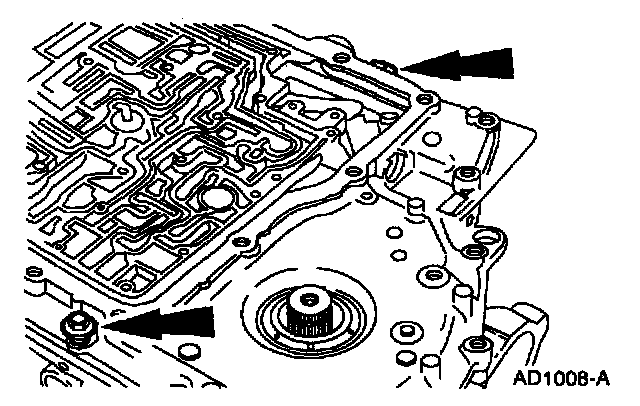 AD1008-A