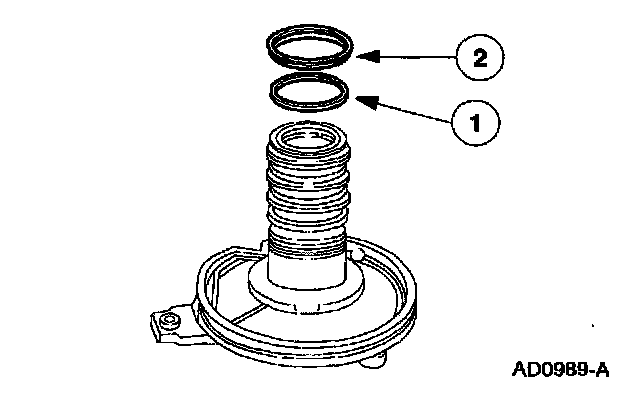 2

1

AD0989-A