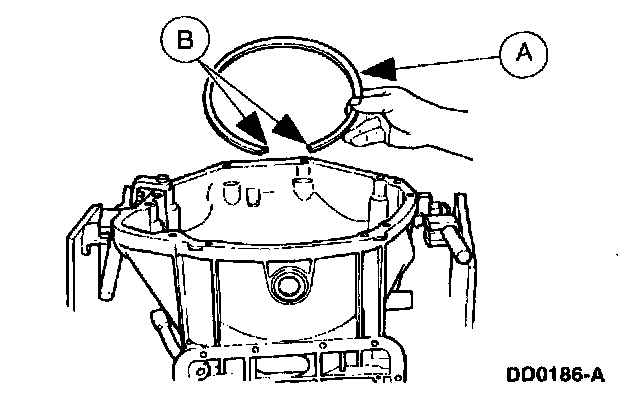 B

A

DD0186-A