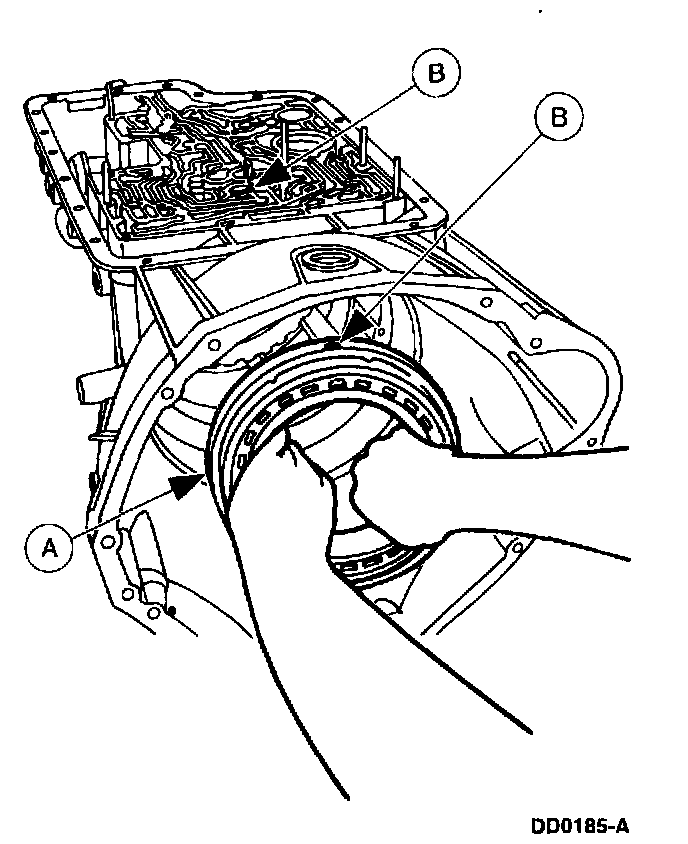 B

B

A

DD0185-A