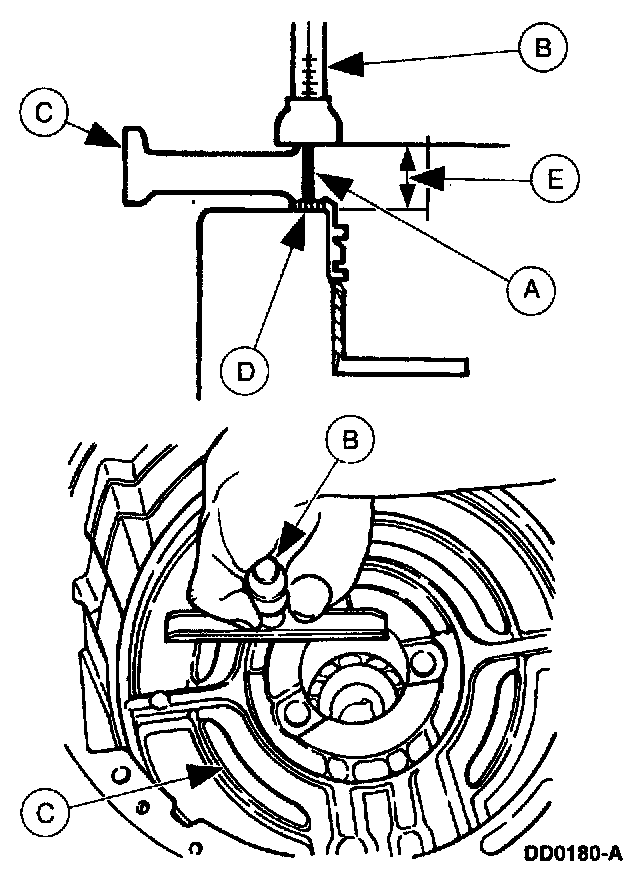 B

C

E

A

D

B

C

DD0180-A