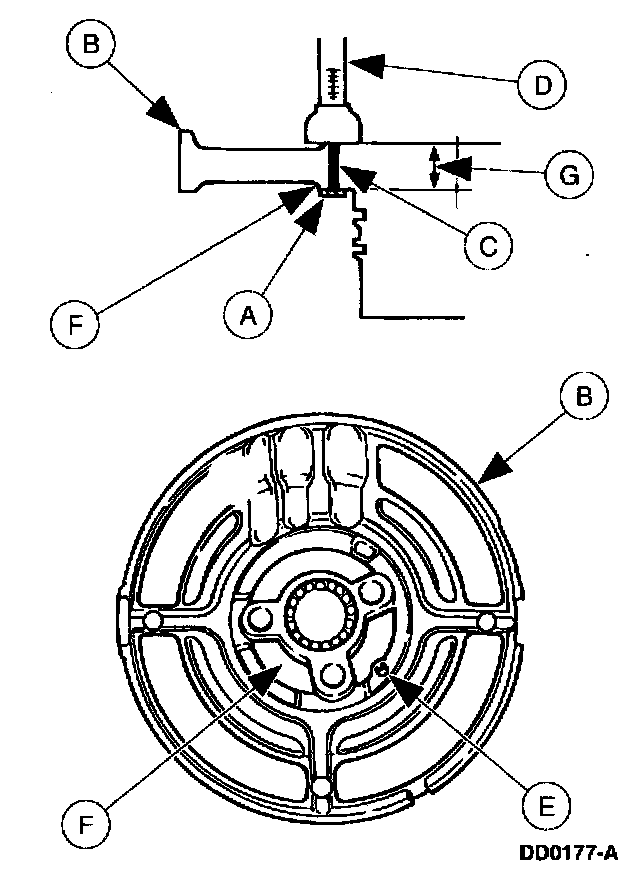 B

D

G

C

F

A

B

F

E

DD0177-A