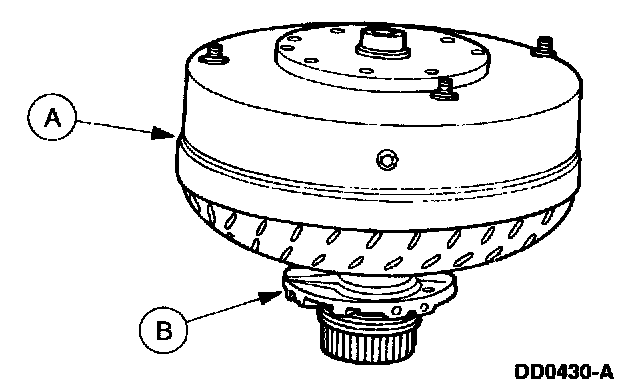 A

B

DD0430-A