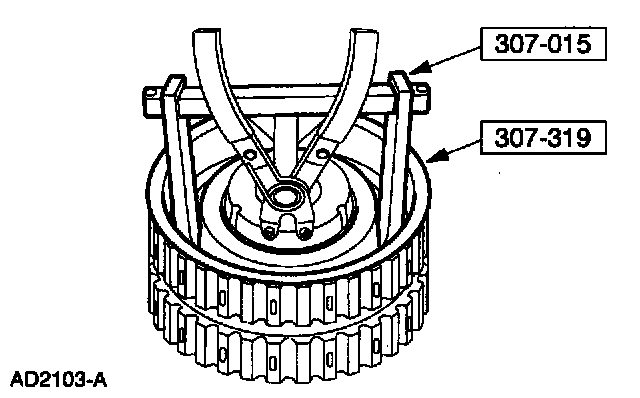 307-015

307-319

AD2103-A