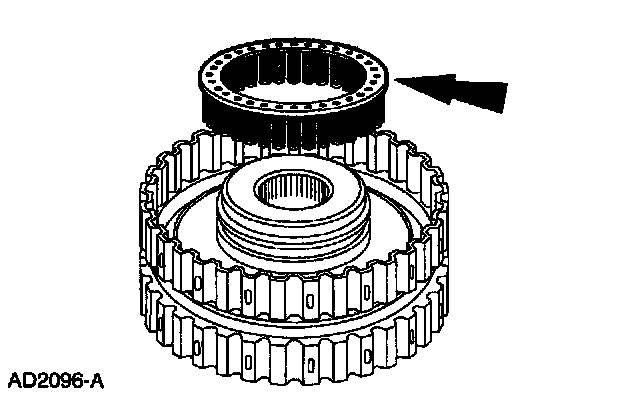 AD2096-A