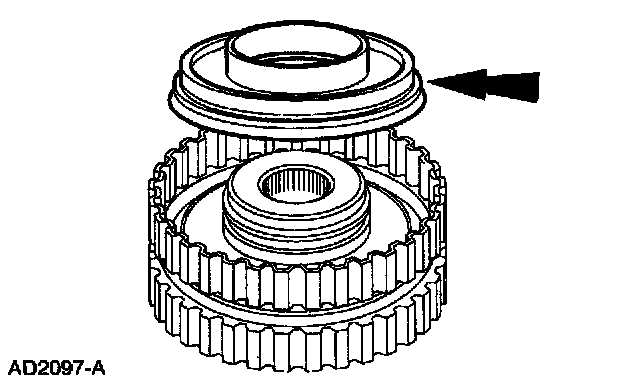 AD2097-A