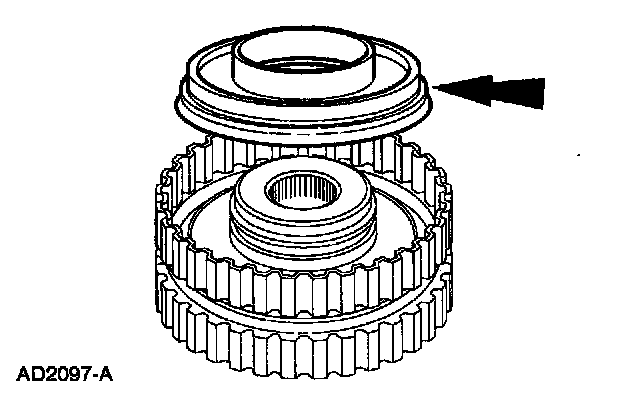 AD2097-A