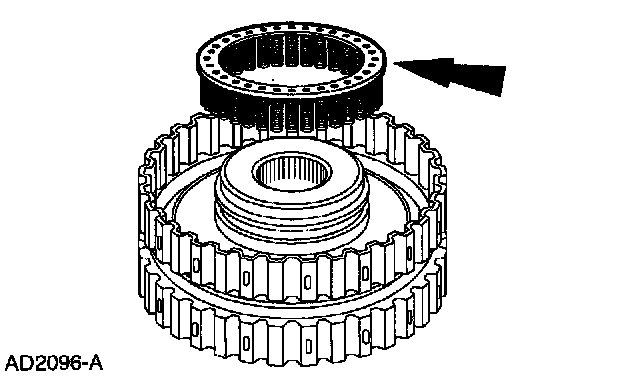 AD2096-A