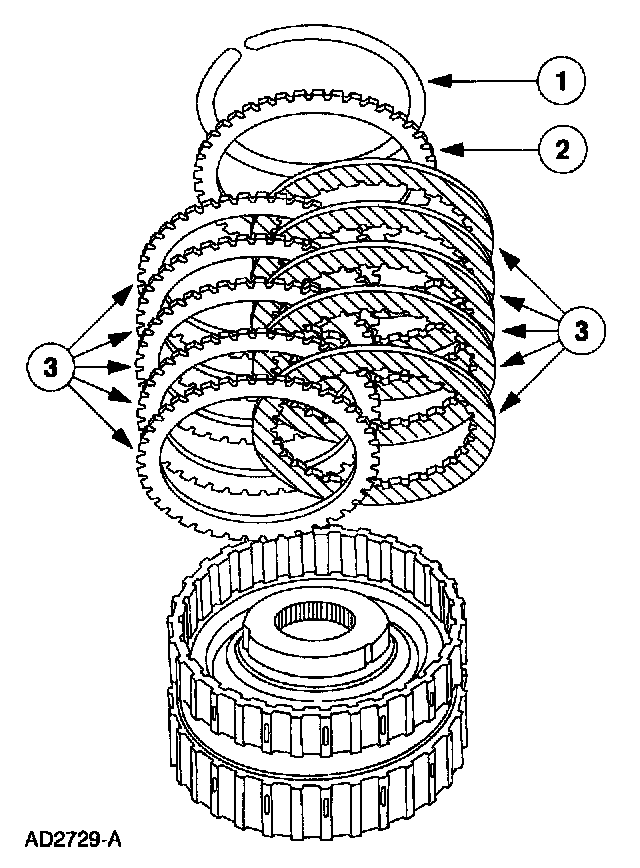 1
2
3
3
AD2729-A