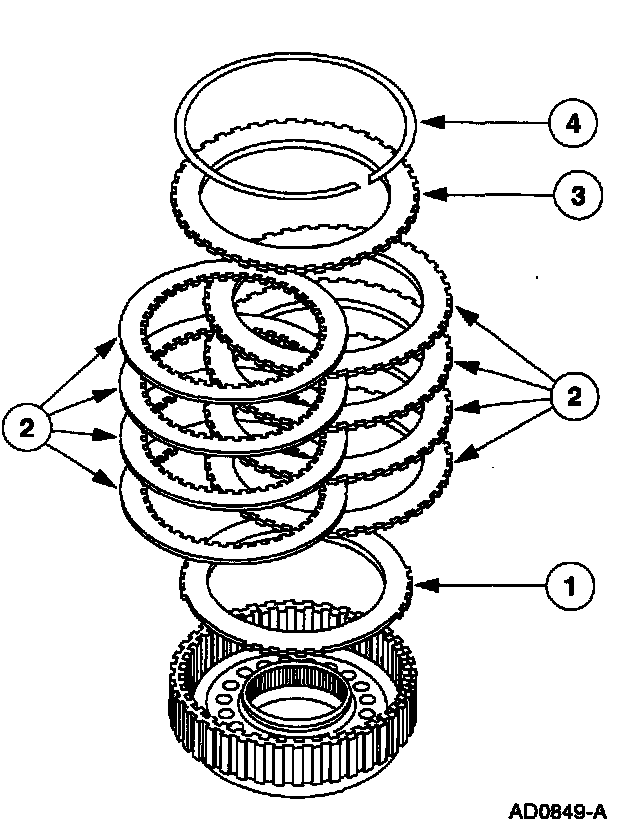 4
3
2
2
1
AD0849-A