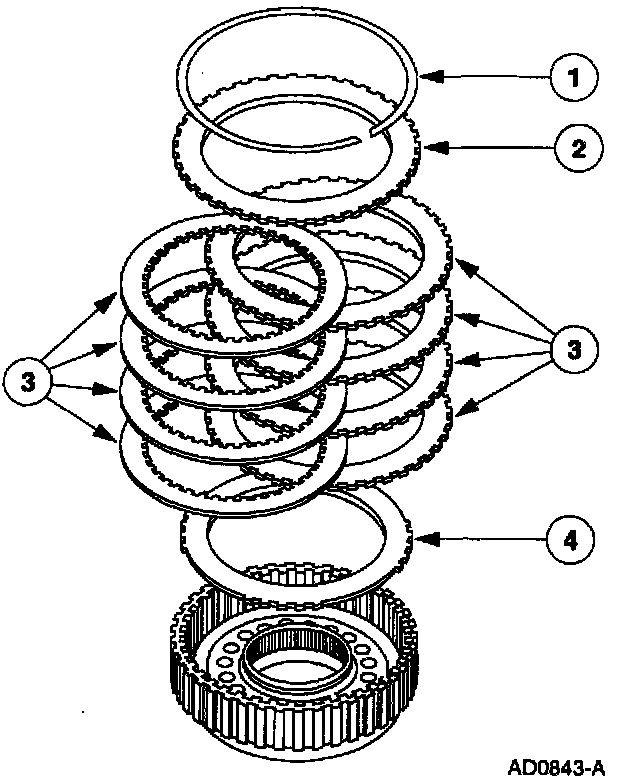 1
2
3
3
4
AD0843-A