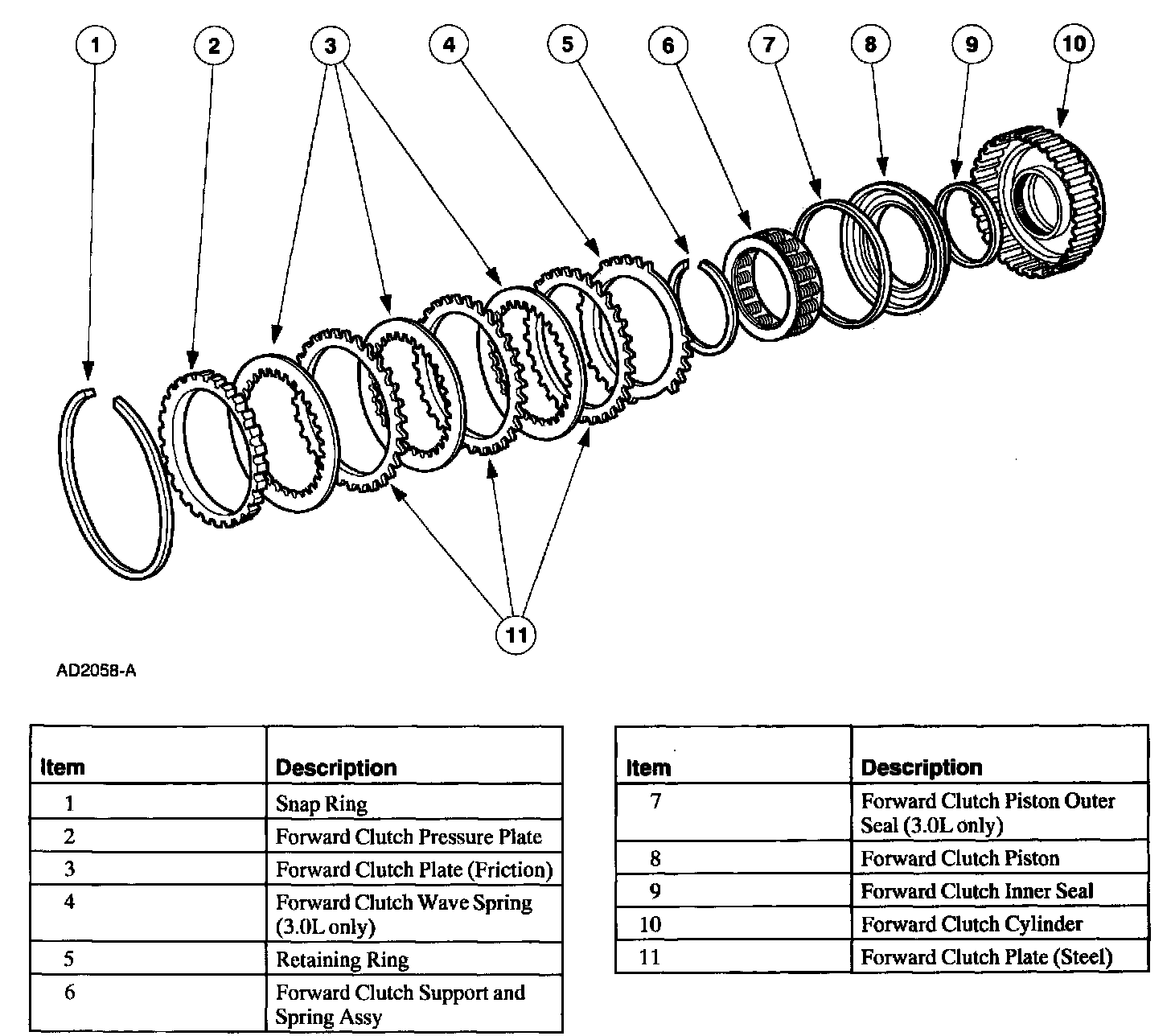 1 2 3 4 5 6 7 8 9 10

11

AD2058-A

| Item | Description |
|---|---|
| 1 | Snap Ring |
| 2 | Forward Clutch Pressure Plate |
| 3 | Forward Clutch Plate (Friction) |
| 4 | Forward Clutch Wave Spring (3.0L only) |
| 5 | Retaining Ring |
| 6 | Forward Clutch Support and Spring Assy |

| Item | Description |
|---|---|
| 7 | Forward Clutch Piston Outer Seal (3.0L only) |
| 8 | Forward Clutch Piston |
| 9 | Forward Clutch Inner Seal |
| 10 | Forward Clutch Cylinder |
| 11 | Forward Clutch Plate (Steel) |