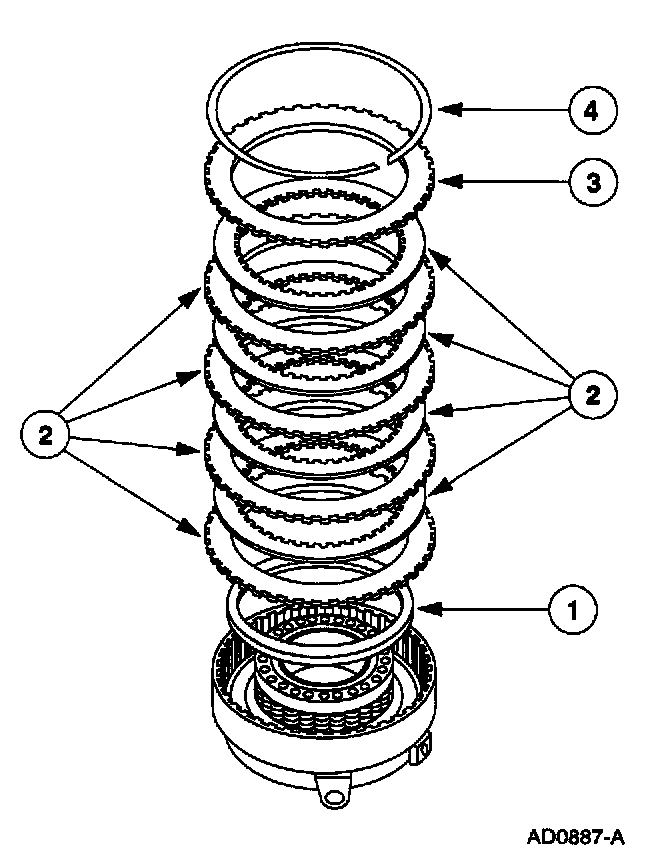 4

3

2

2

1

AD0887-A