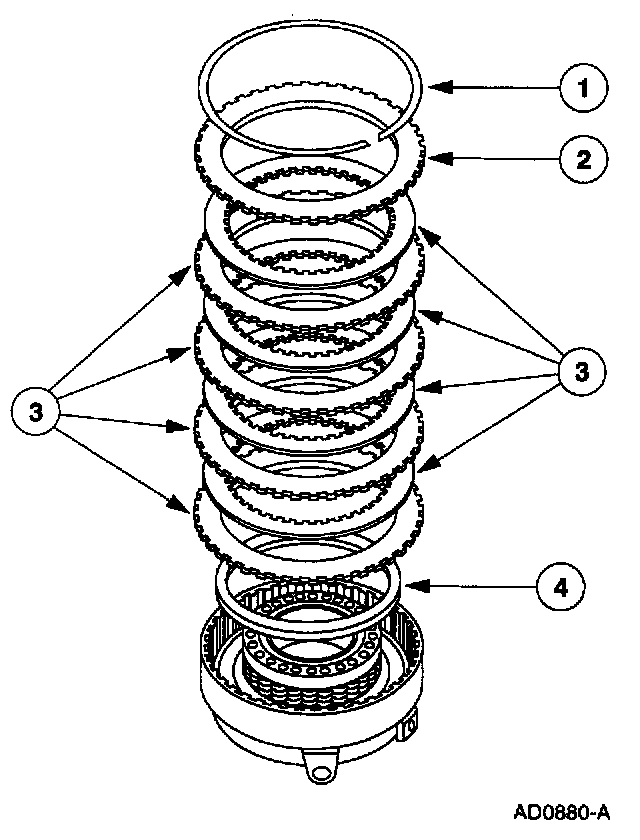 1
2
3
3
4
AD0880-A