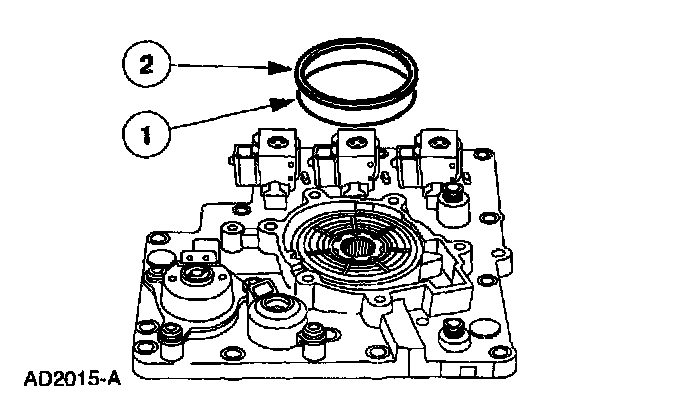 2

1

AD2015-A