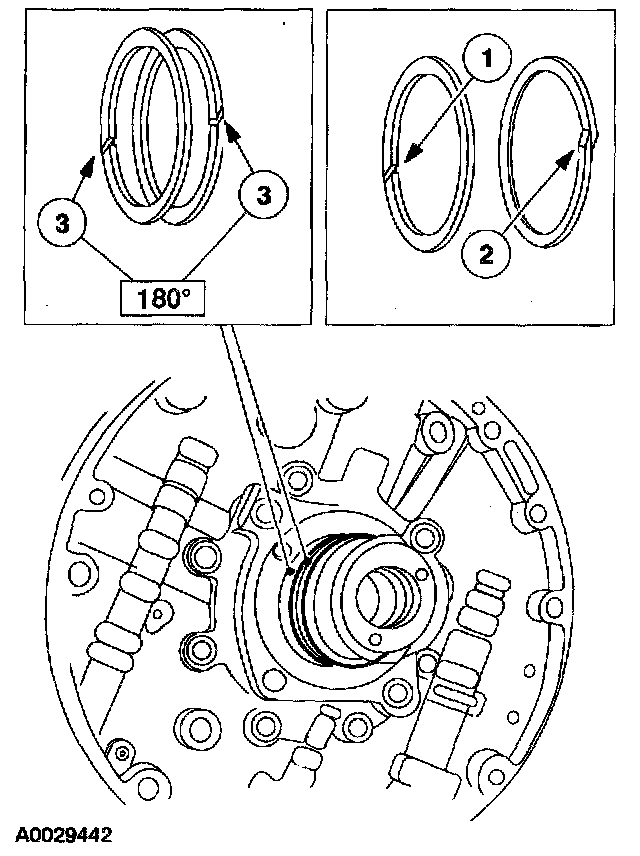 3
3
180°
1
2
A0029442