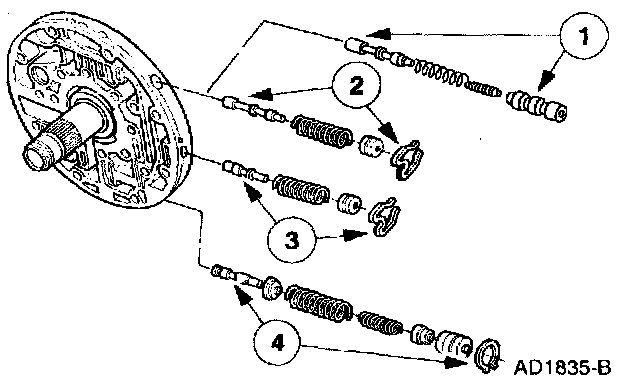 1
2
3
4
AD1835-B