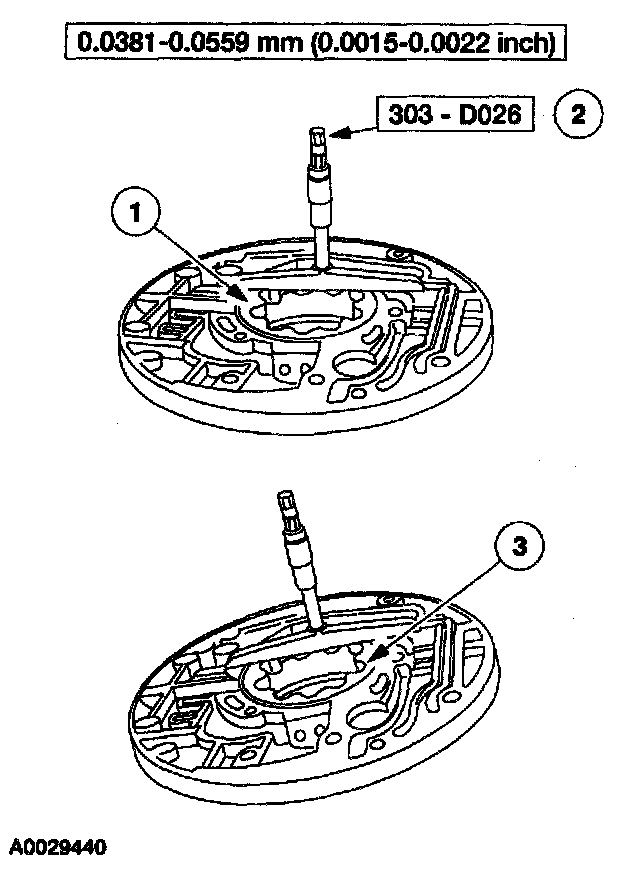 0.0381-0.0559 mm (0.0015-0.0022 inch)

303 - D026

2

1

3

A0029440