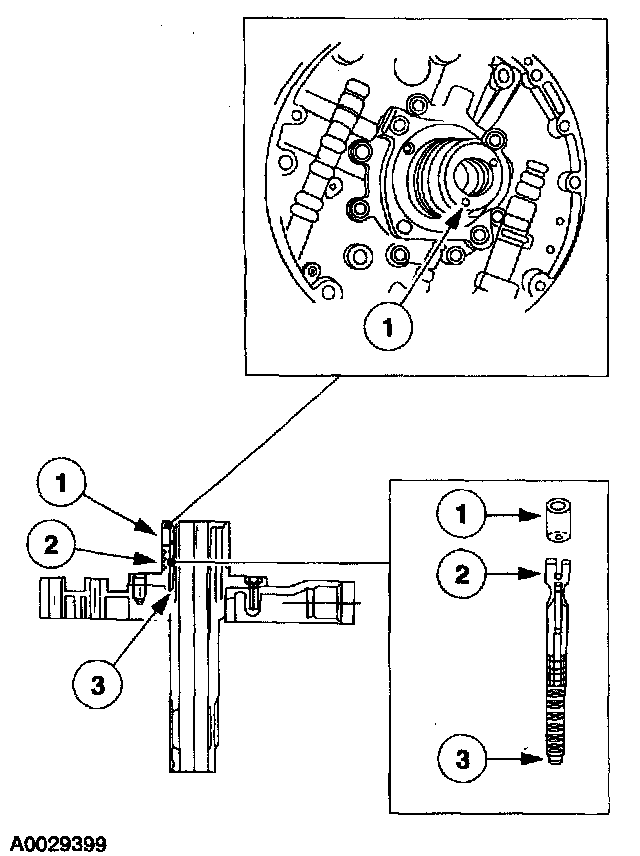 1

1

2

3

1

2

3

A0029399