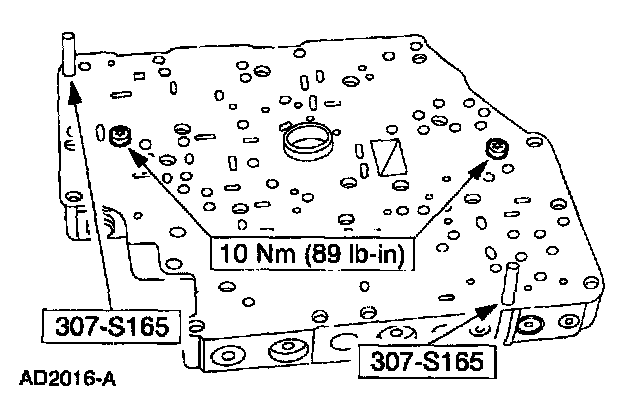 10 Nm (89 lb-in)

307-S165

307-S165

AD2016-A