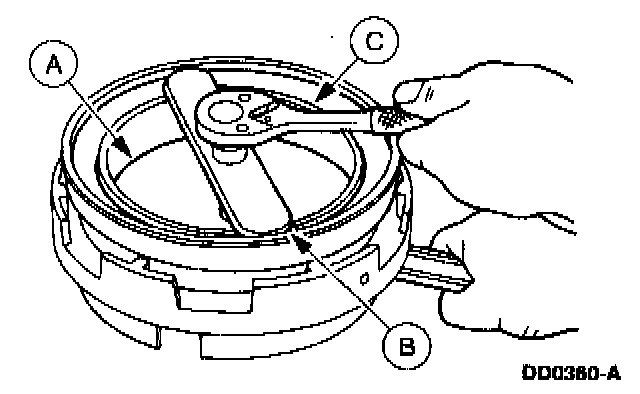 A
C
B
DD0360-A