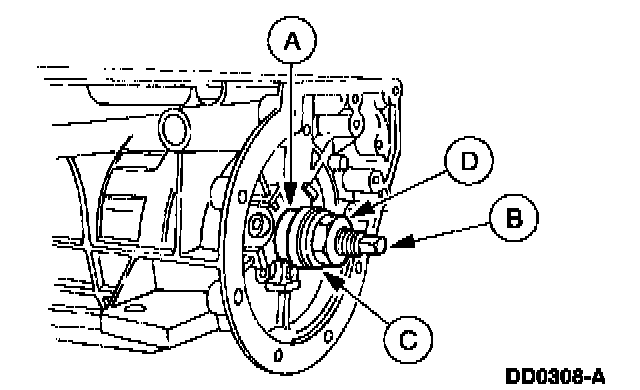 A
D
B
C
DD0308-A