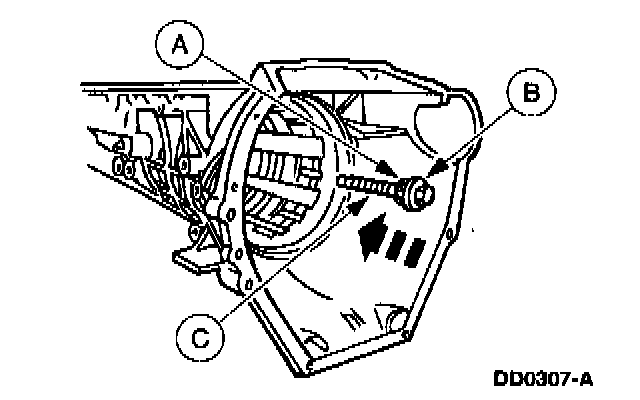 A

B

C

DD0307-A